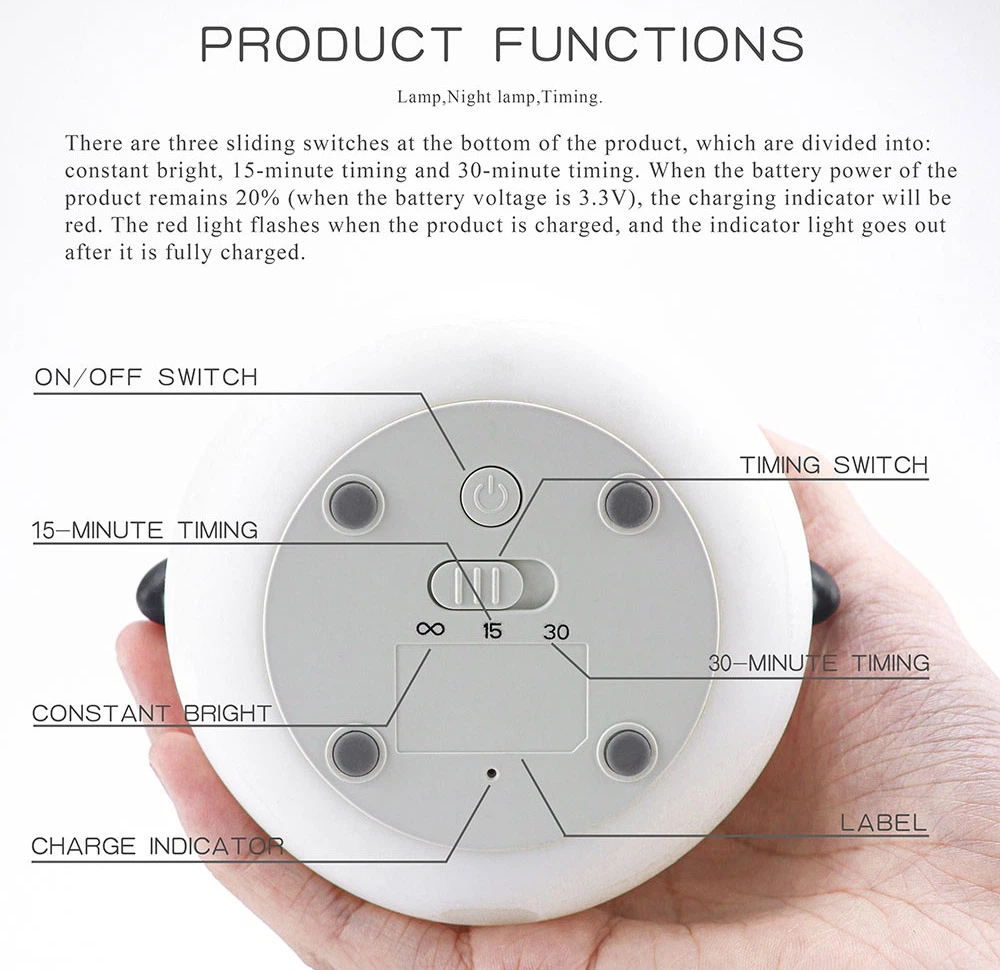 PRODUCT FUNCTIONS

Lamp,Night lamp,Timing.

There are three sliding switches at the bottom of the product, which are divided into: constant bright, 15-minute timing and 30-minute timing. When the battery power of the product remains 20% (when the battery voltage is 3.3V), the charging indicator will be red. The red light flashes when the product is charged, and the indicator light goes out after it is fully charged.

ON/OFF SWITCH

TIMING SWITCH

15-MINUTE TIMING

$\infty$ 15 30

30-MINUTE TIMING

CONSTANT BRIGHT

LABEL

CHARGE INDICATOR